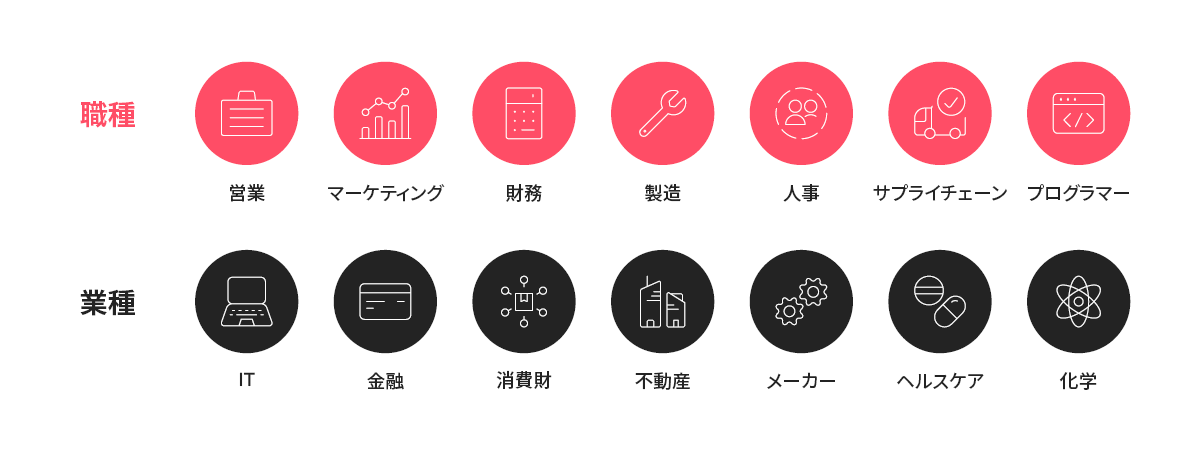 職種

営業
マーケティング
財務
製造
人事
サプライチェーン
プログラマー

業種

IT
金融
消費財
不動産
メーカー
ヘルスケア
化学